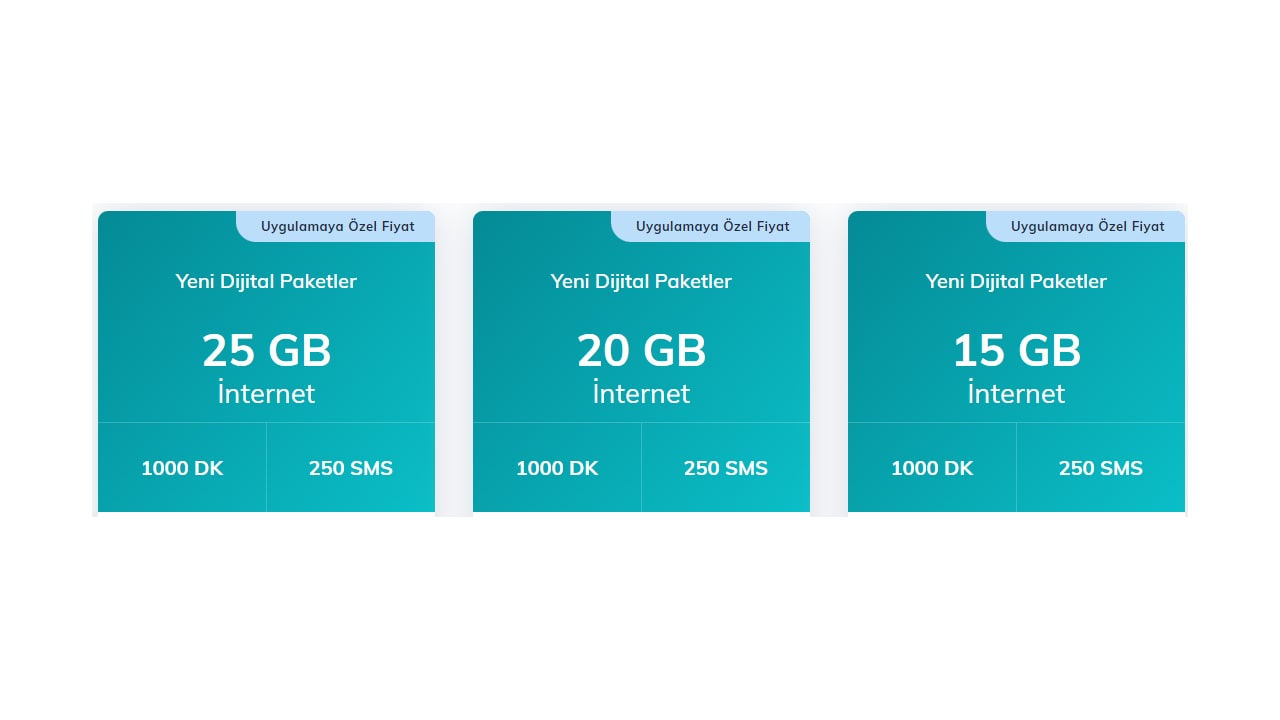 Uygulamaya Özel Fiyat

Yeni Dijital Paketler

25 GB
İnternet

1000 DK

250 SMS

Uygulamaya Özel Fiyat

Yeni Dijital Paketler

20 GB
İnternet

1000 DK

250 SMS

Uygulamaya Özel Fiyat

Yeni Dijital Paketler

15 GB
İnternet

1000 DK

250 SMS